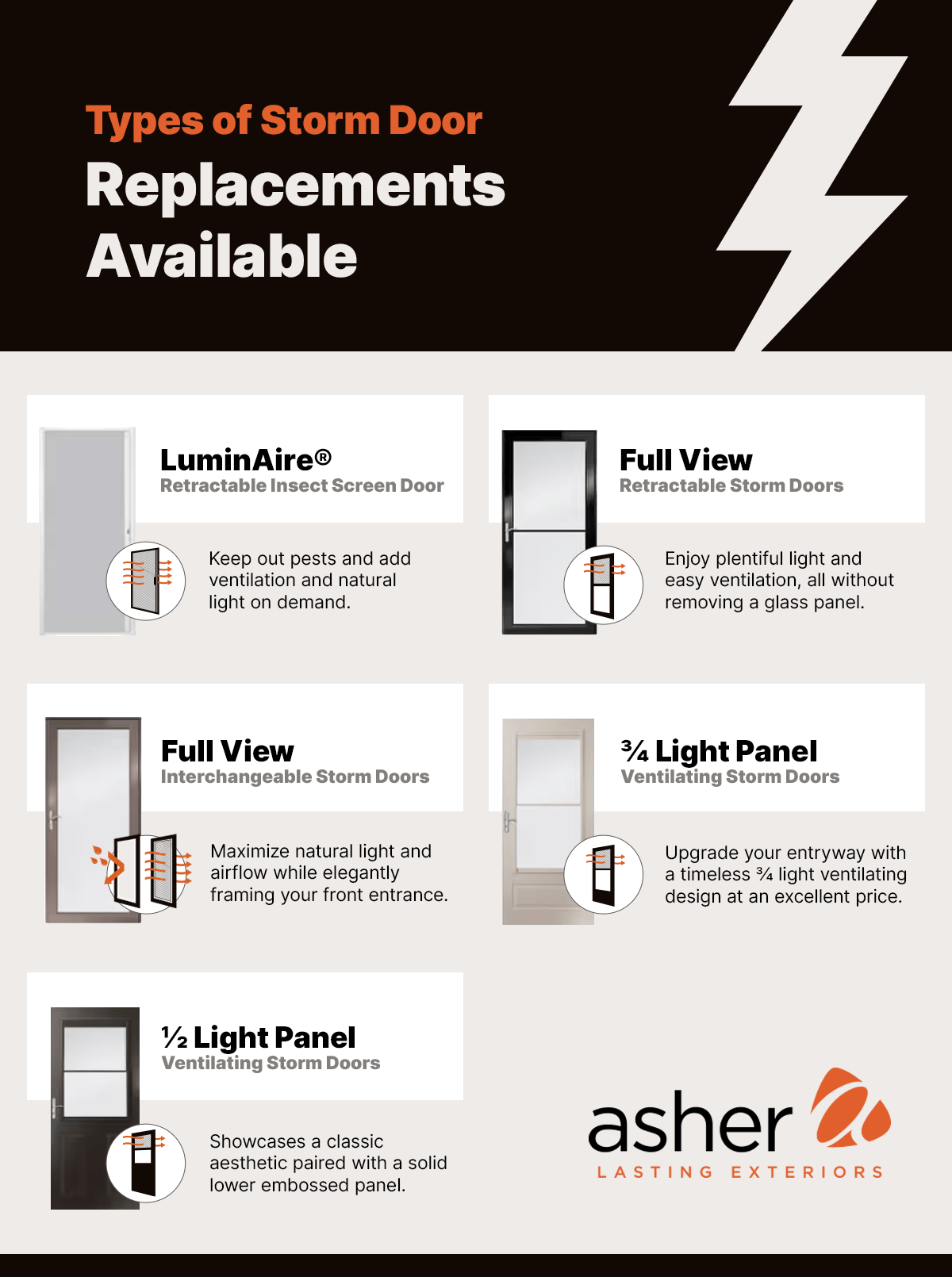 Types of Storm Door
Replacements Available

LuminAire®
Retractable Insect Screen Door

Keep out pests and add ventilation and natural light on demand.

Full View
Retractable Storm Doors

Enjoy plentiful light and easy ventilation, all without removing a glass panel.

Full View
Interchangeable Storm Doors

Maximize natural light and airflow while elegantly framing your front entrance.

¾ Light Panel
Ventilating Storm Doors

Upgrade your entryway with a timeless ¾ light ventilating design at an excellent price.

½ Light Panel
Ventilating Storm Doors

Showcases a classic aesthetic paired with a solid lower embossed panel.

asher
LASTING EXTERIORS